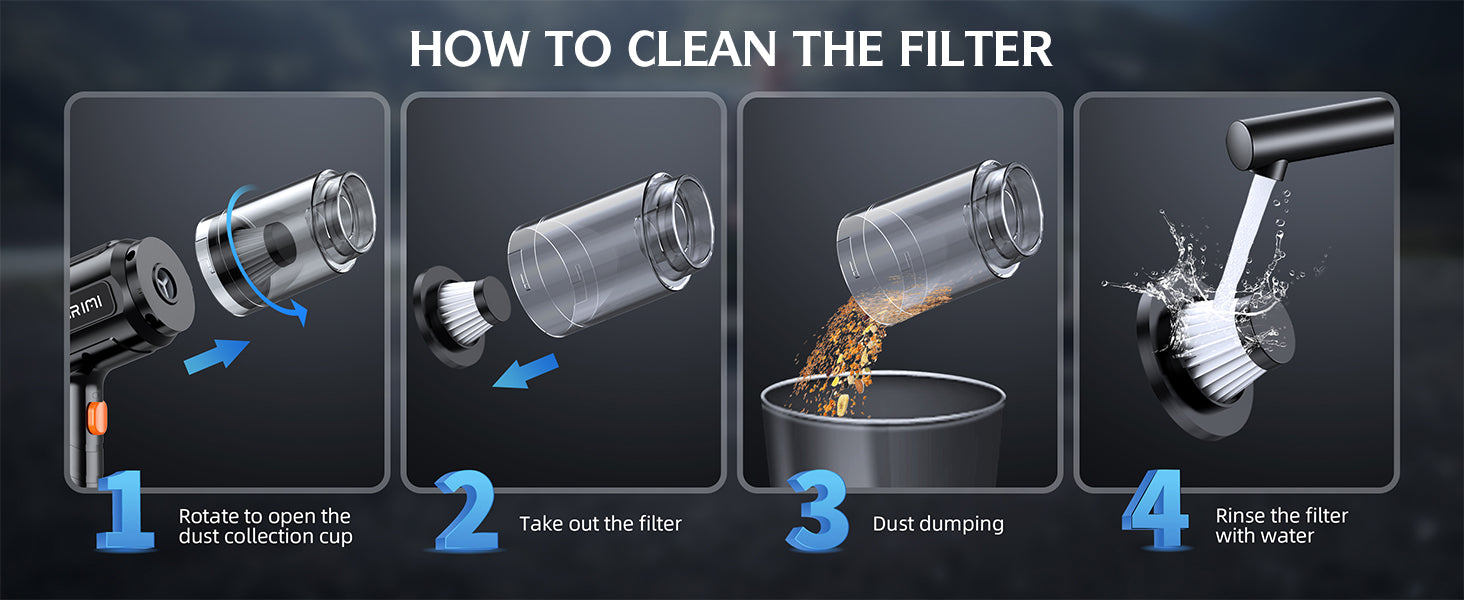 HOW TO CLEAN THE FILTER

RIMI

1 Rotate to open the dust collection cup

2 Take out the filter

3 Dust dumping

4 Rinse the filter with water